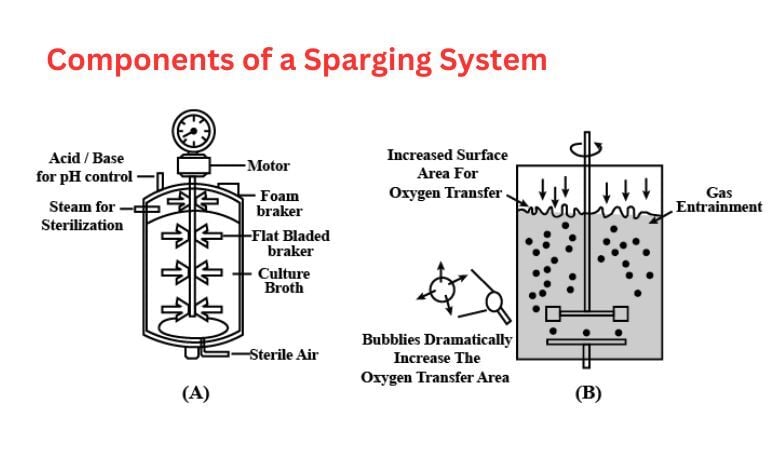 Components of a Sparging System

Acid / Base for pH control

Steam for Sterilization

Motor

Foam braker

Flat Bladed braker

Culture Broth

Sterile Air

(A)

Increased Surface Area For Oxygen Transfer

Gas Entrainment

Bubblies Dramatically Increase The Oxygen Transfer Area

(B)