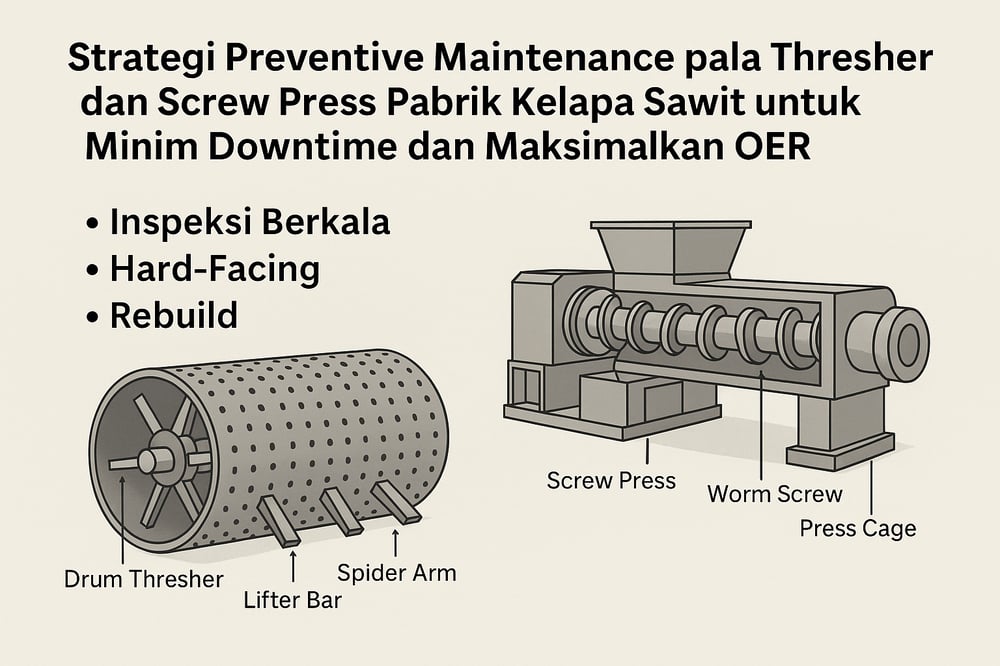 Strategi Preventive Maintenance pala Thresher dan Screw Press Pabrik Kelapa Sawit untuk Minim Downtime dan Maksimalkan OER

• Inspeksi Berkala
• Hard-Facing
• Rebuild

Drum Thresher
Lifter Bar
Spider Arm

Screw Press
Worm Screw
Press Cage