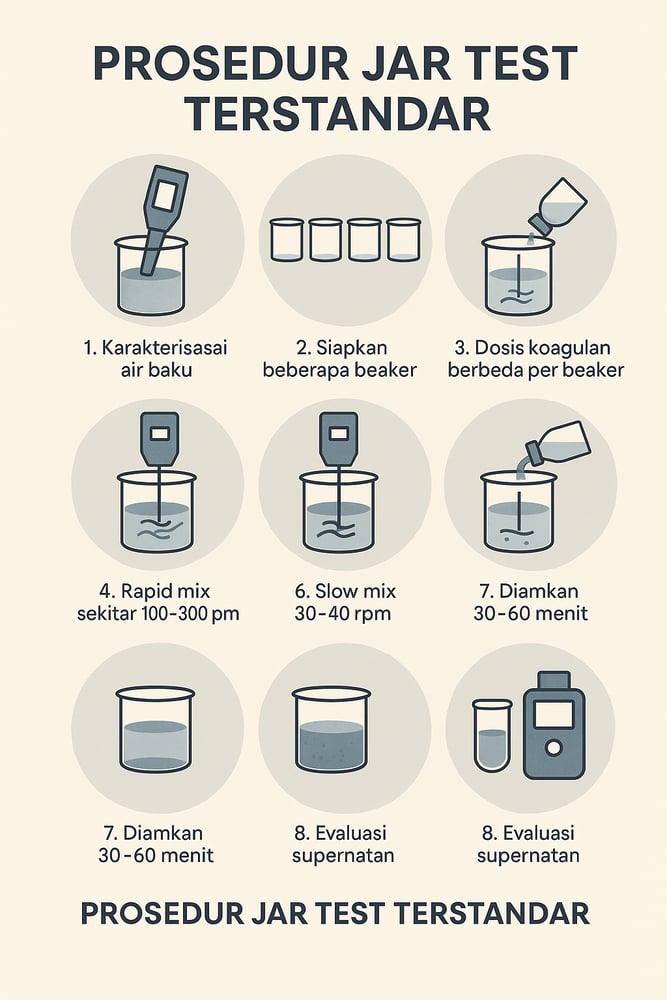 PROSEDUR JAR TEST TERSTANDAR

1. Karakterisasai air baku

2. Siapkan beberapa beaker

3. Dosis koagulan berbeda per beaker

4. Rapid mix sekitar 100-300 pm

6. Slow mix 30-40 rpm

7. Diamkan 30-60 menit

7. Diamkan 30-60 menit

8. Evaluasi supernatan

8. Evaluasi supernatan

PROSEDUR JAR TEST TERSTANDAR