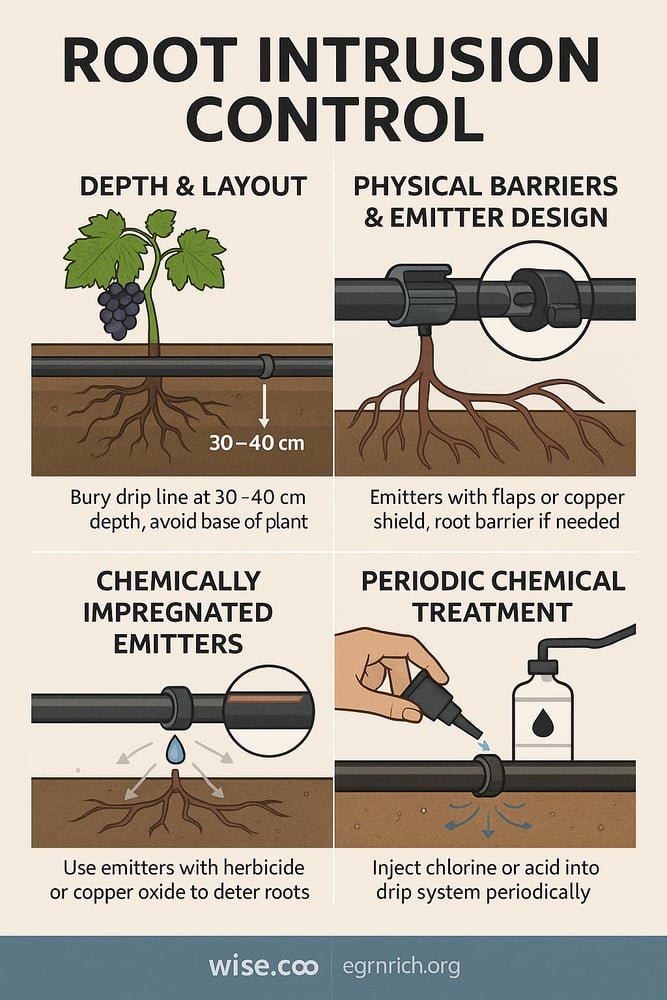 ROOT INTRUSION CONTROL

DEPTH & LAYOUT

30–40 cm

Bury drip line at 30 -40 cm depth, avoid base of plant

PHYSICAL BARRIERS & EMITTER DESIGN

Emitters with flaps or copper shield, root barrier if needed

CHEMICALLY IMPREGNATED EMITTERS

Use emitters with herbicide or copper oxide to deter roots

PERIODIC CHEMICAL TREATMENT

Inject chlorine or acid into drip system periodically

wise.coo egrnrich.org