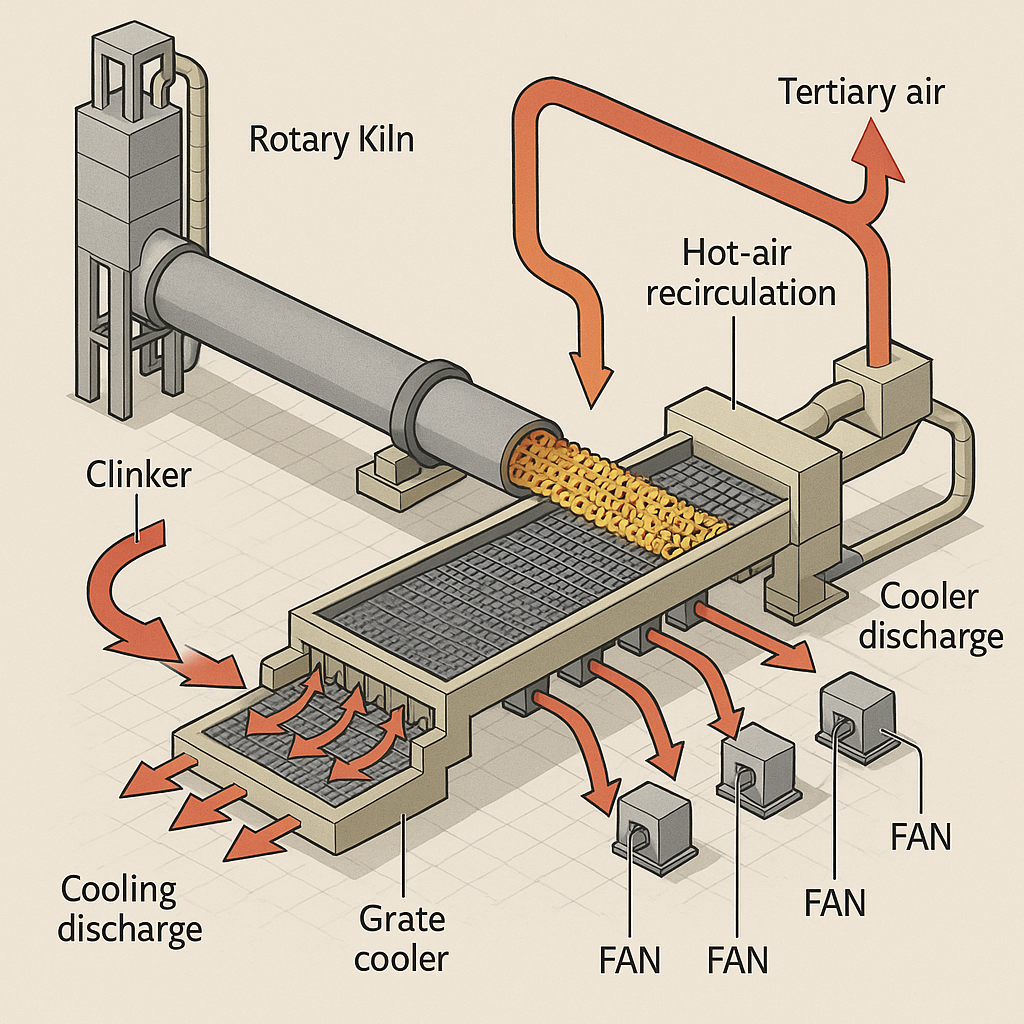 Rotary Kiln

Tertiary air

Hot-air recirculation

Clinker

Cooler discharge

Cooling discharge

Grate cooler

FAN

FAN

FAN

FAN